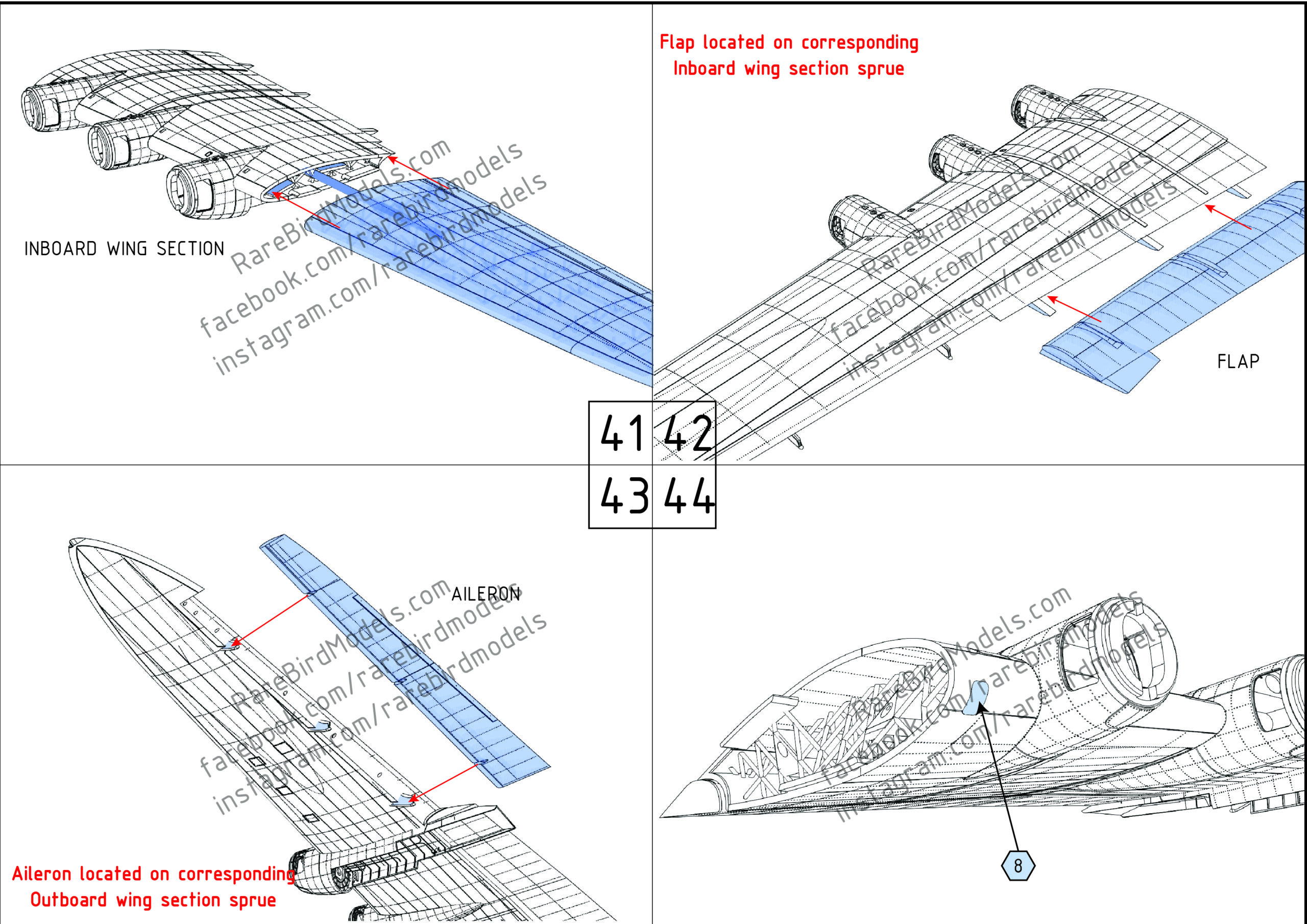 INBOARD WING SECTION

RareBirdModels.com
facebook.com/rarebirdmodels
instagram.com/rarebirdmodels

Flap located on corresponding
Inboard wing section sprue

RareBirdModels.com
facebook.com/rarebirdmodels
instagram.com/rarebirdmodels

FLAP

41 42
43 44

AILERON

RareBirdModels.com
facebook.com/rarebirdmodels
instagram.com/rarebirdmodels

Aileron located on corresponding
Outboard wing section sprue

RareBirdModels.com
facebook.com/rarebirdmodels
instagram.com/rarebirdmodels

8